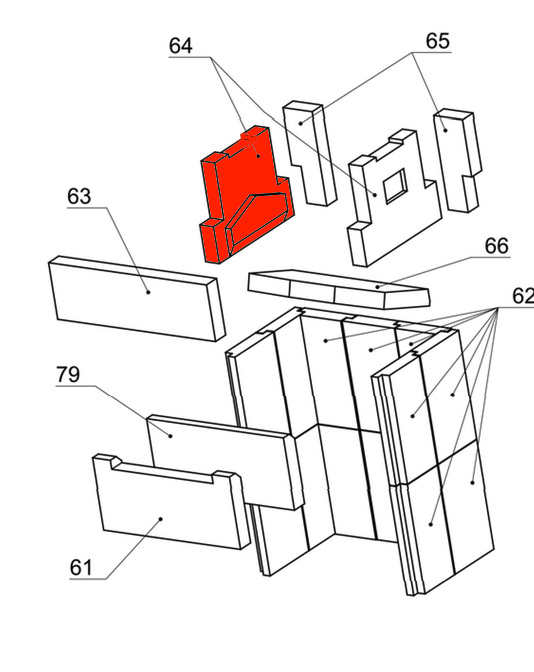 64
65
63
66
62
79
61