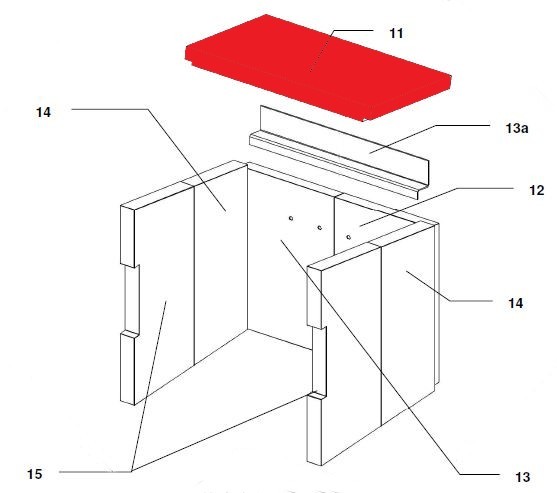 11

14

13a

12

14

15

13