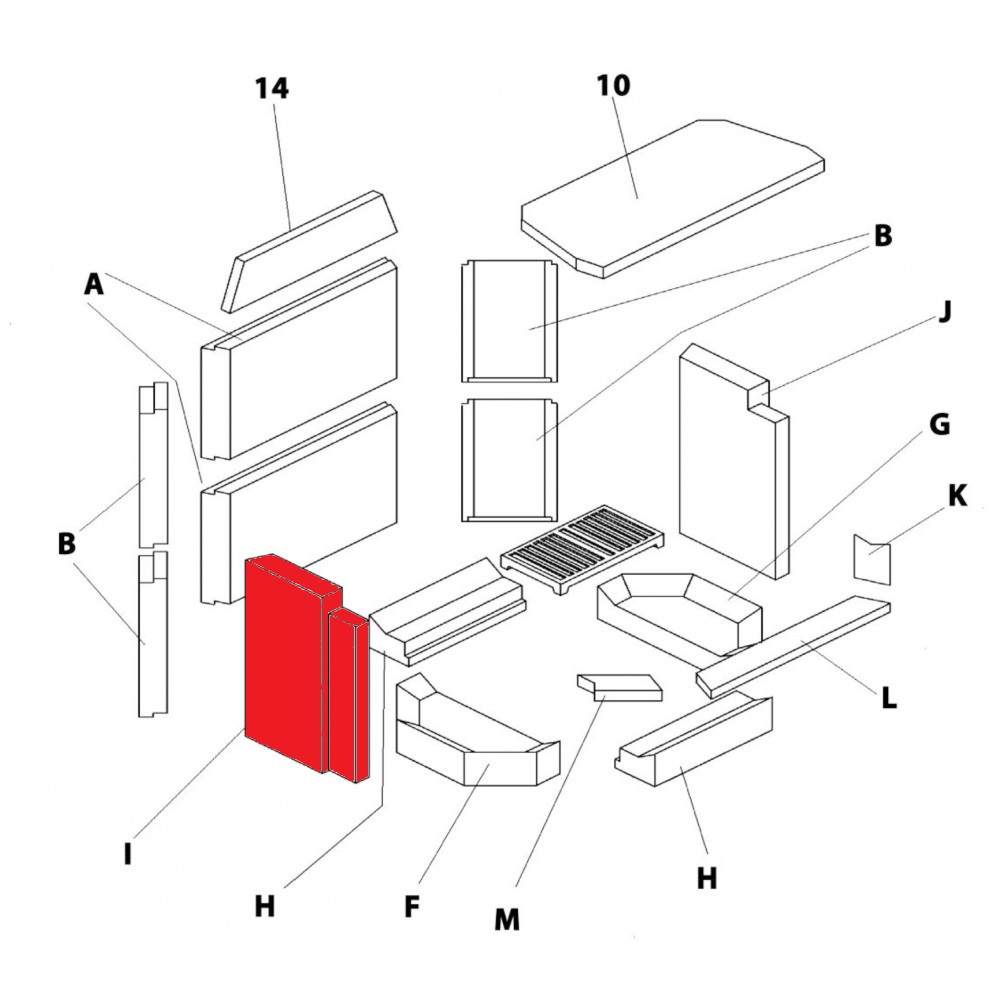 14
10
A
B
J
G
K
B
L
I
H
F
M
H