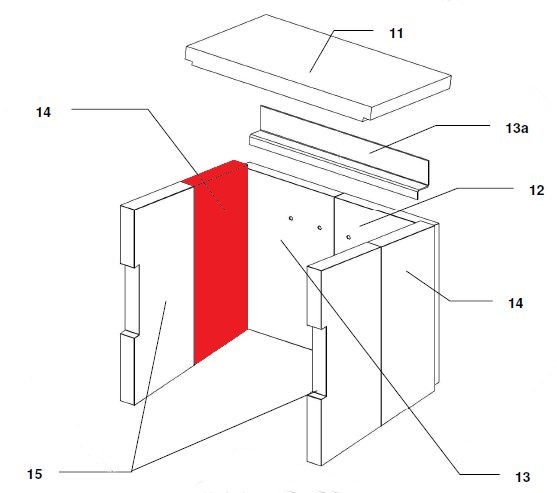 11
14
13a
12
14
15
13