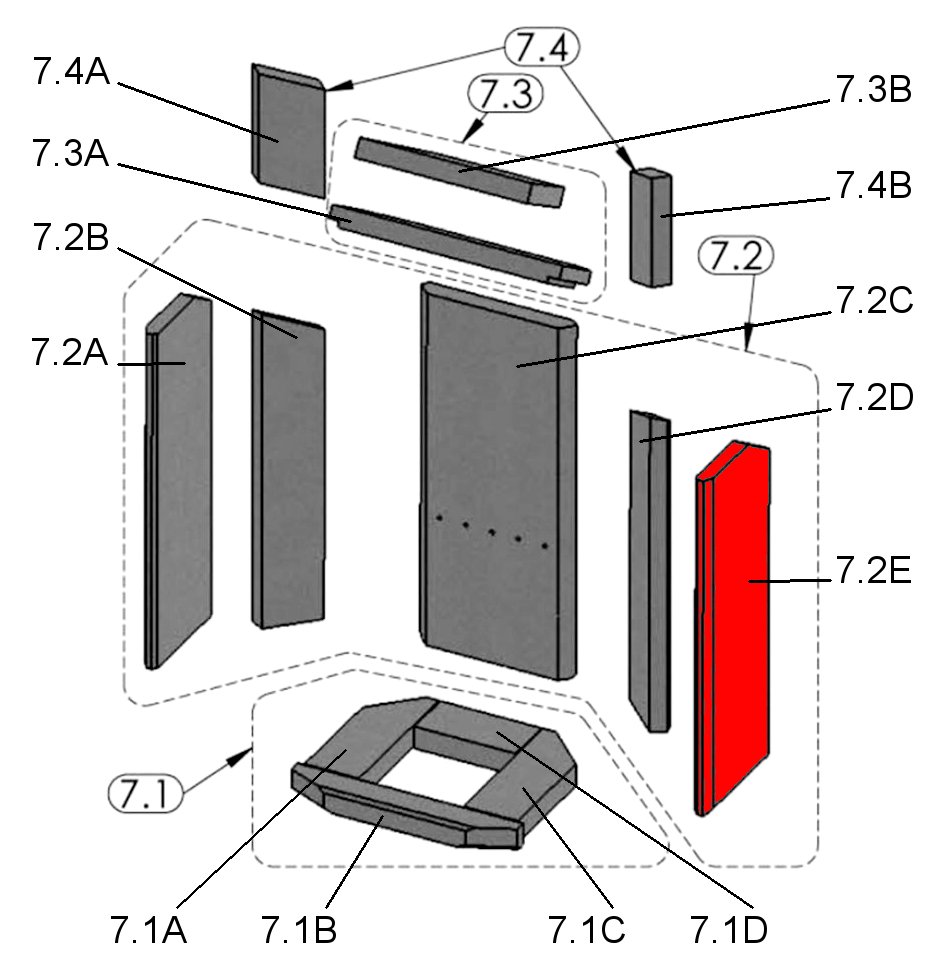 7.4A
7.4
7.3
7.3B
7.3A
7.4B
7.2B
7.2
7.2C
7.2A
7.2D
7.2E
7.1
7.1A
7.1B
7.1C
7.1D