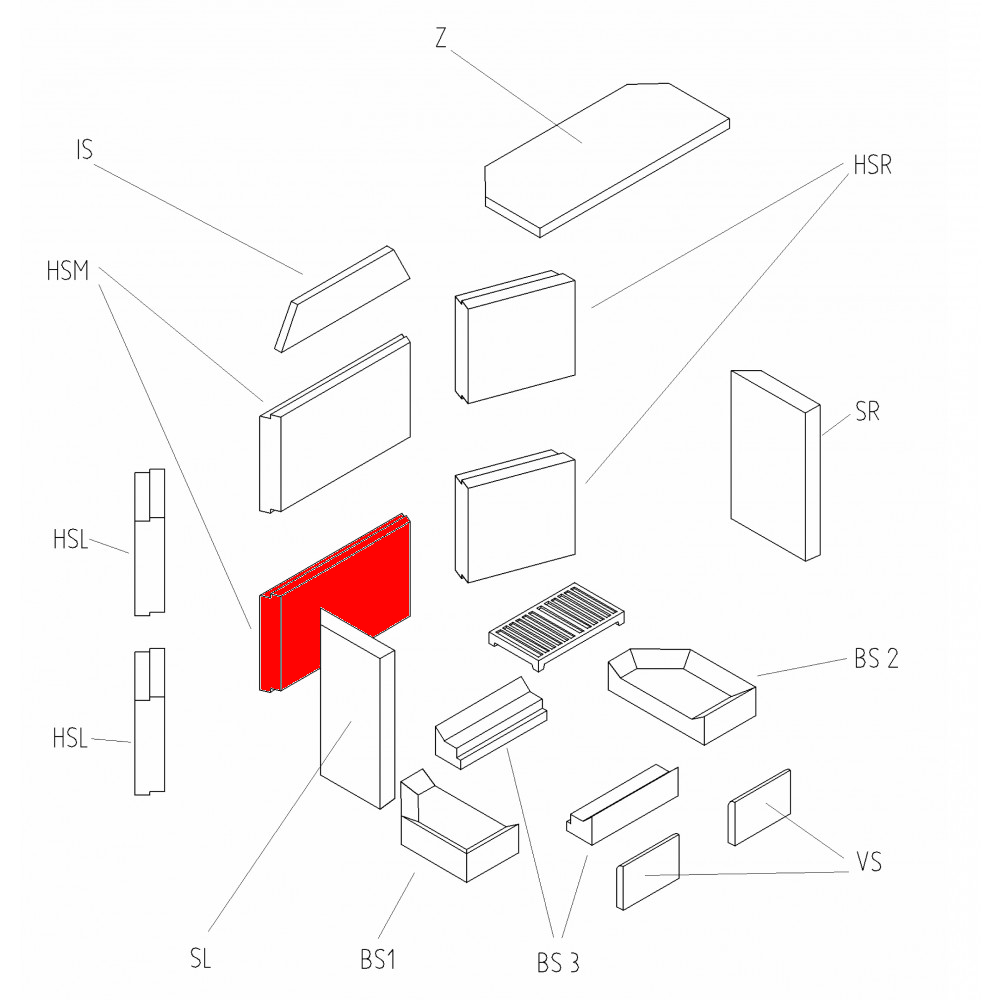 Z

IS

HSR

HSM

SR

HSL

HSL

BS 2

VS

SL

BS1

BS 3