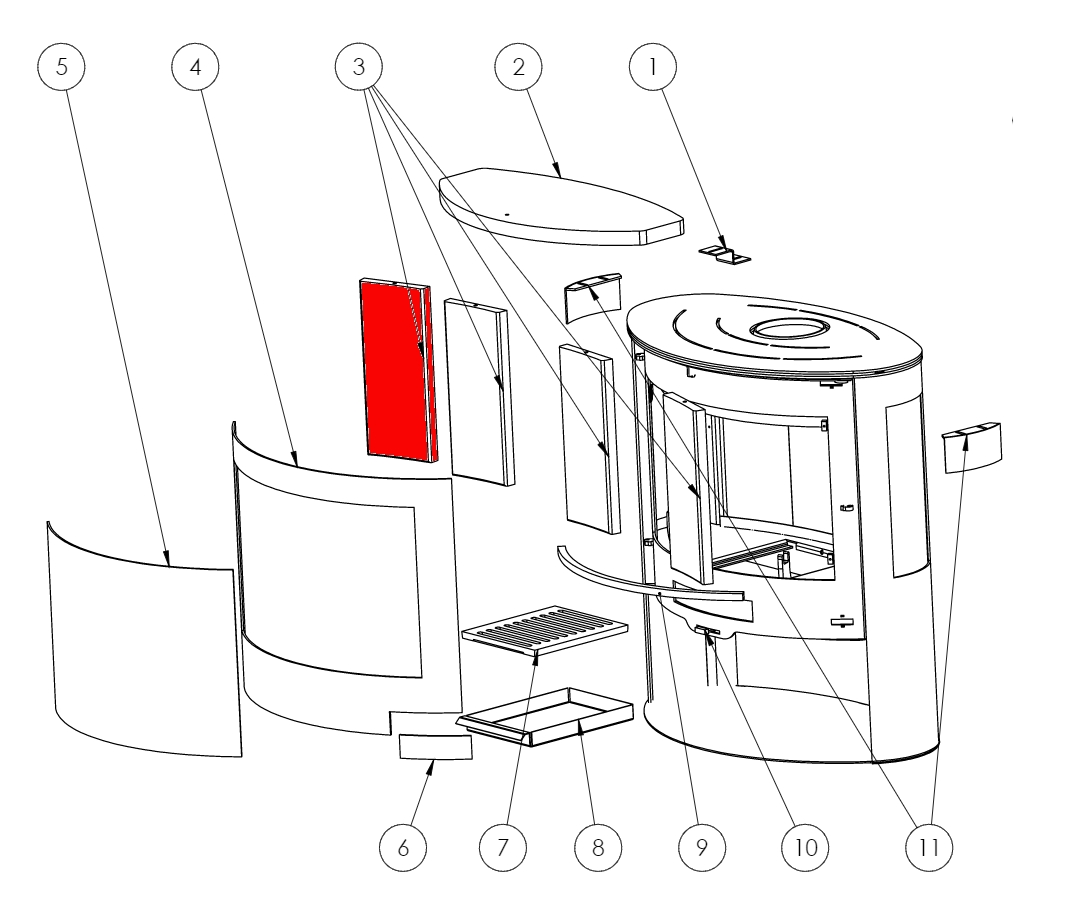 5
4
3
2
1
6
7
8
9
10
11