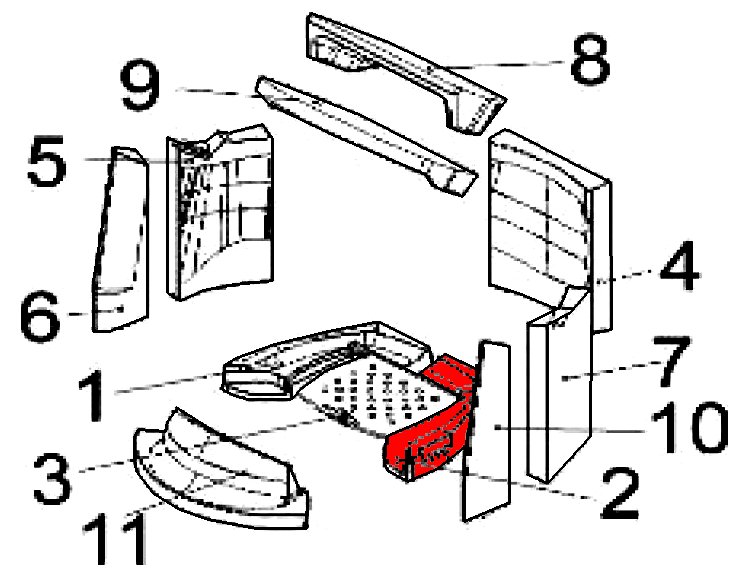 8
9
5
4
6
7
1
10
3
2
11