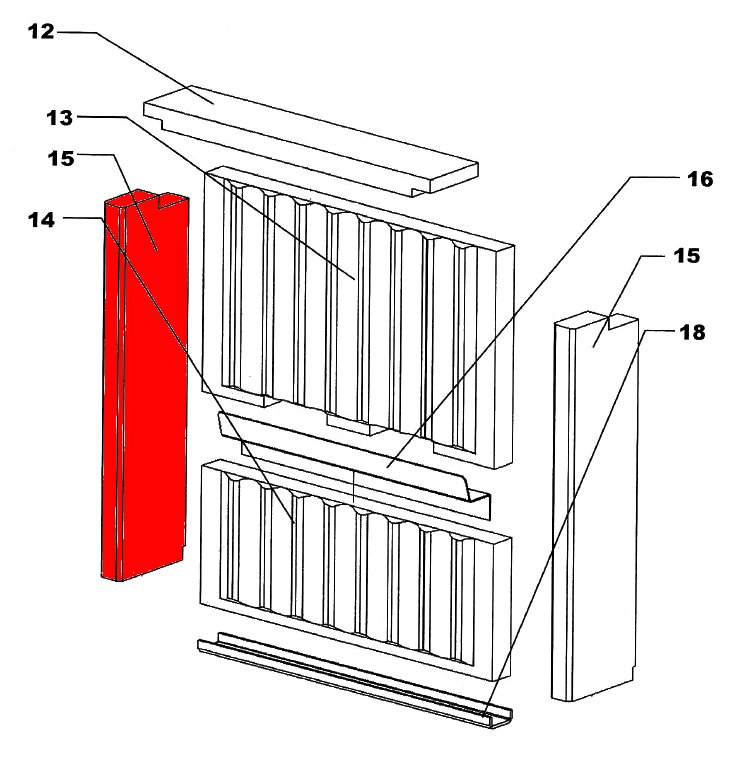 12
13
15
14
16
15
18