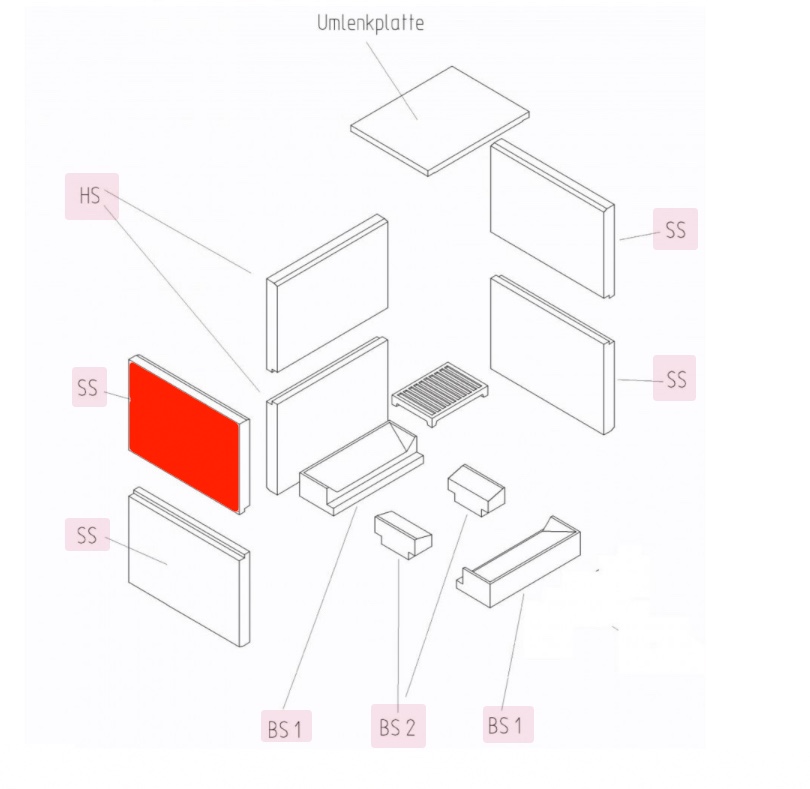 Umlenkplatte

HS

SS

SS

SS

SS

BS 1

BS 2

BS 1