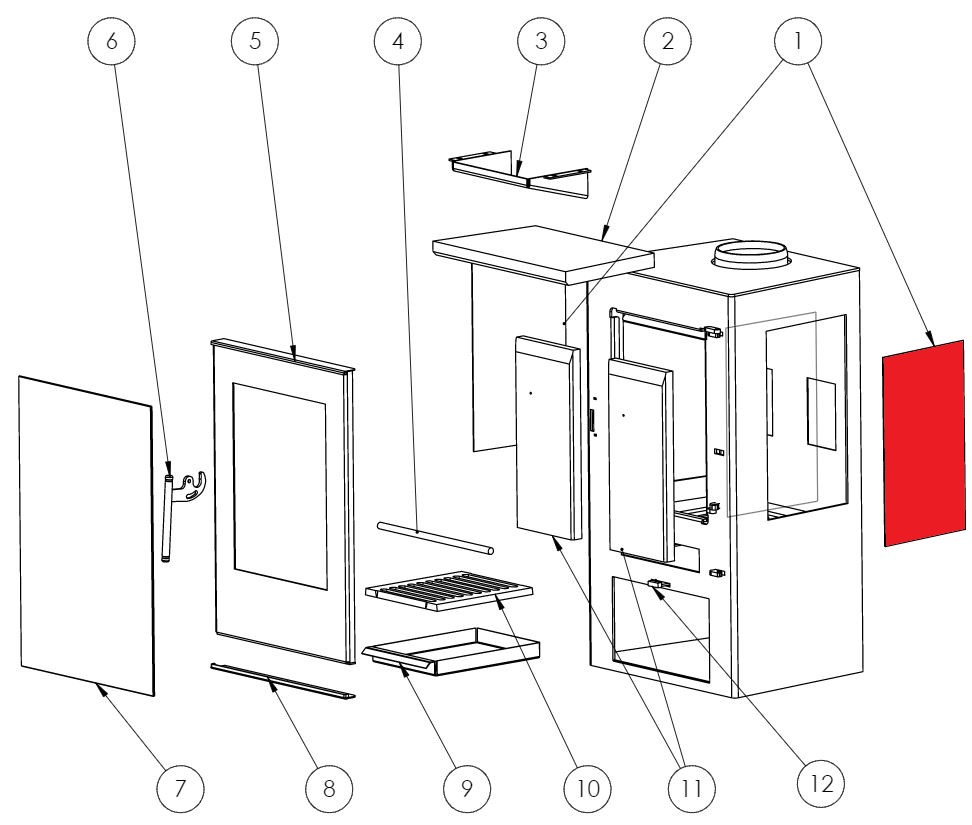 6
5
4
3
2
1
7
8
9
10
11
12