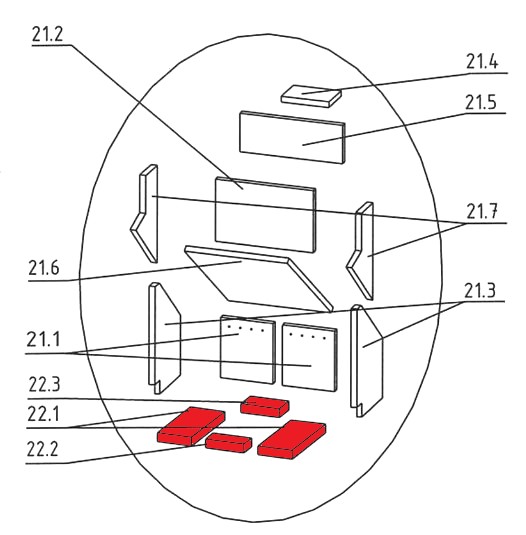 21.2

21.4

21.5

21.7

21.6

21.3

21.1

22.3

22.1

22.2