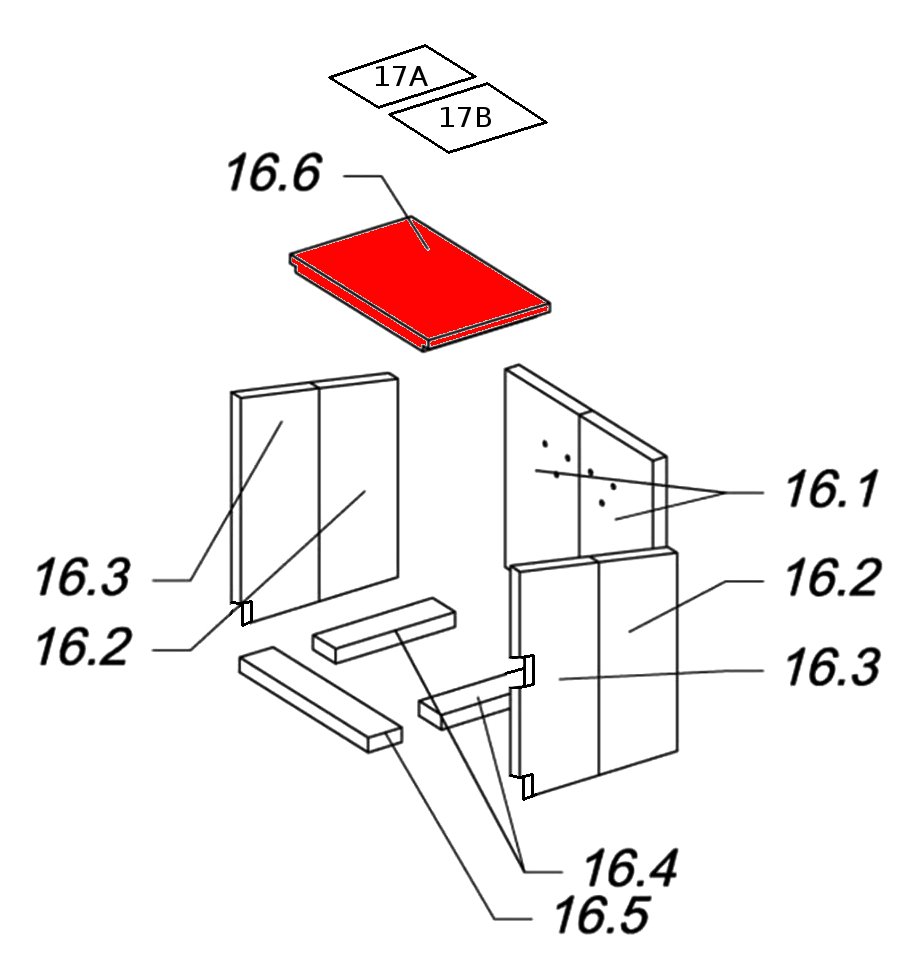 17A
17B
16.6
16.1
16.3
16.2
16.2
16.3
16.4
16.5