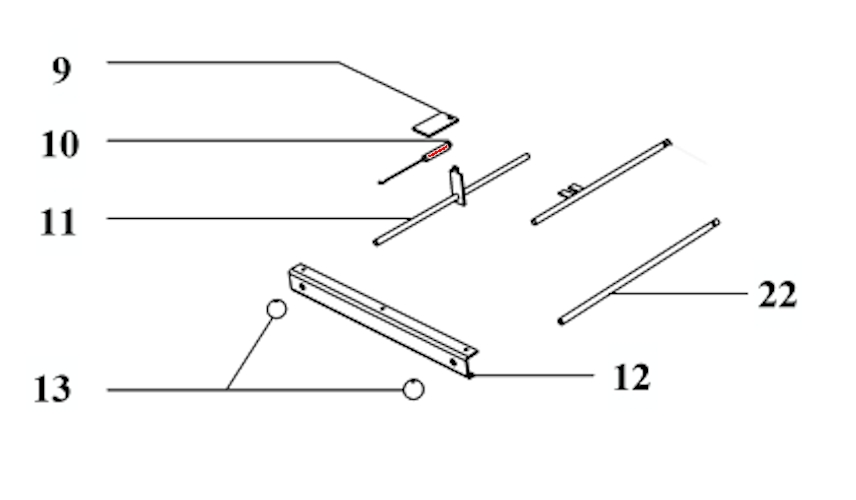 9
10
11
22
12
13