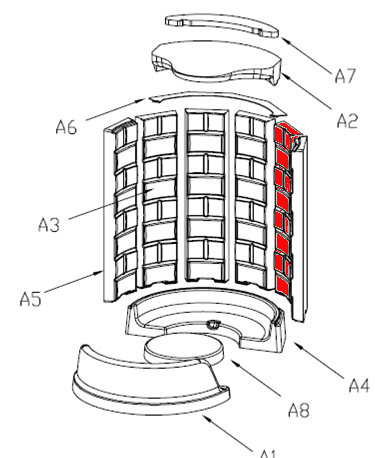 A7

A2

A6

A3

A5

A4

A8

A1