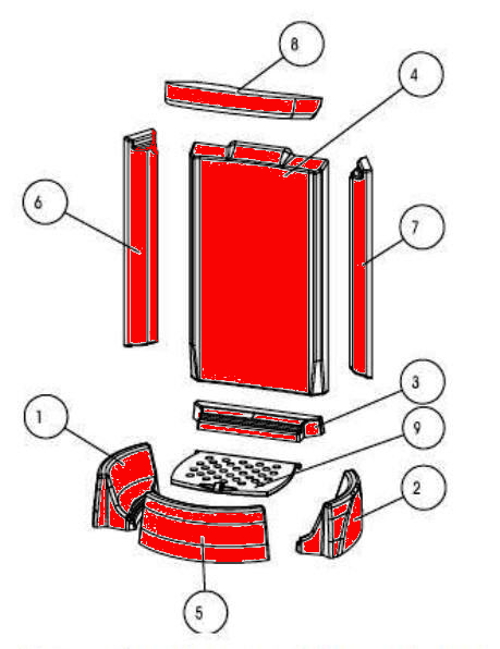 8
4
6
7
3
1
9
2
5