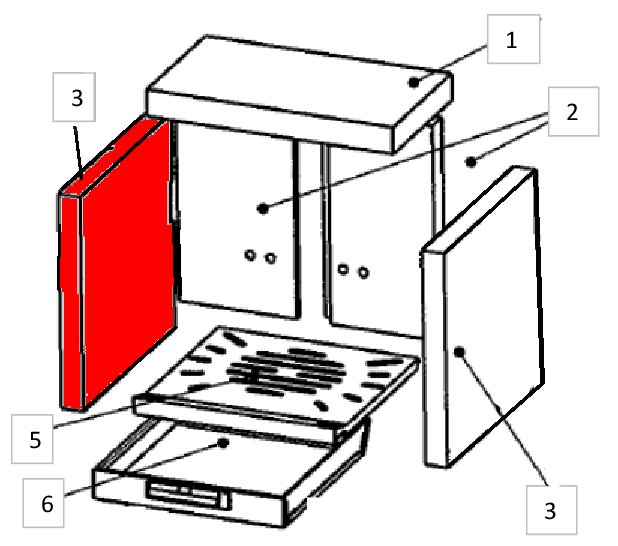 1
3
2
5
6
3