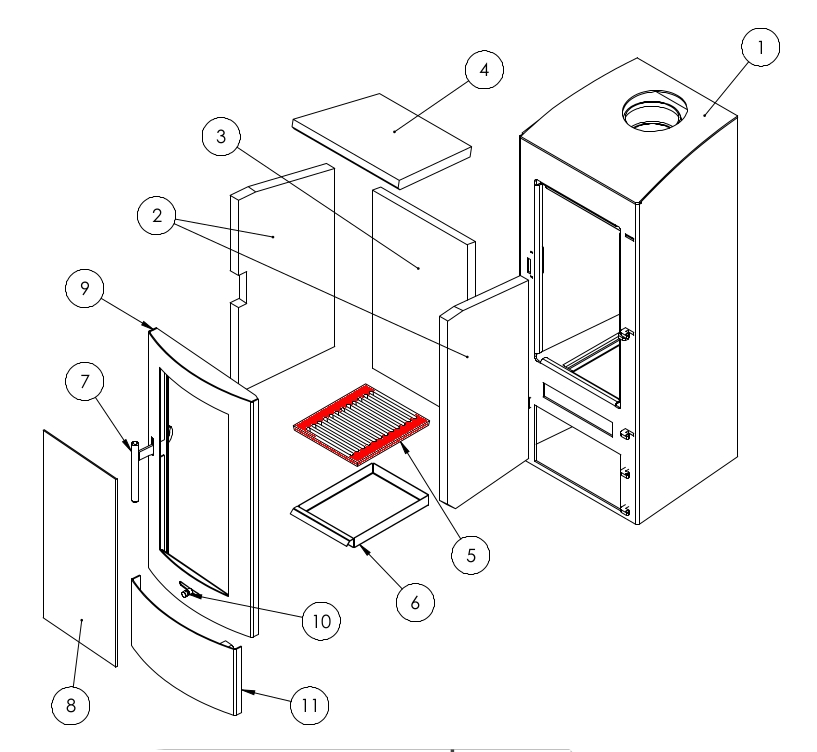 1
4
3
2
9
7
5
6
10
8
11