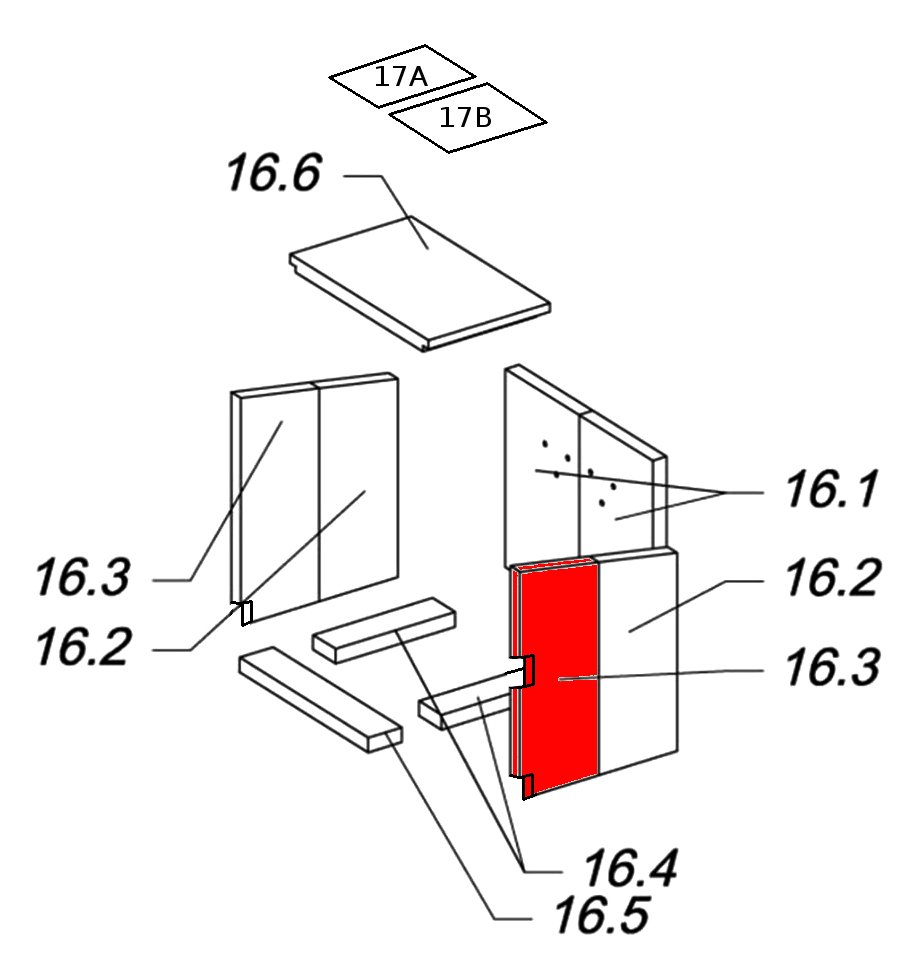 17A
17B
16.6
16.1
16.3
16.2
16.2
16.3
16.4
16.5