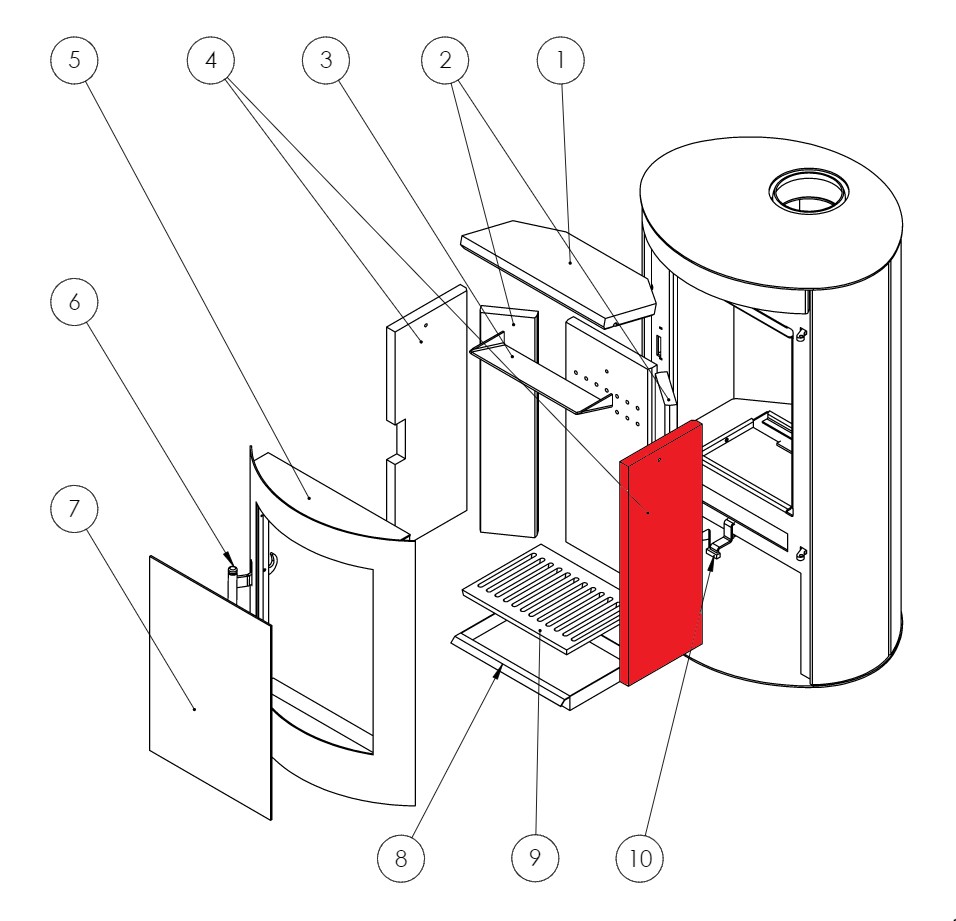 5
4
3
2
1
6
7
8
9
10