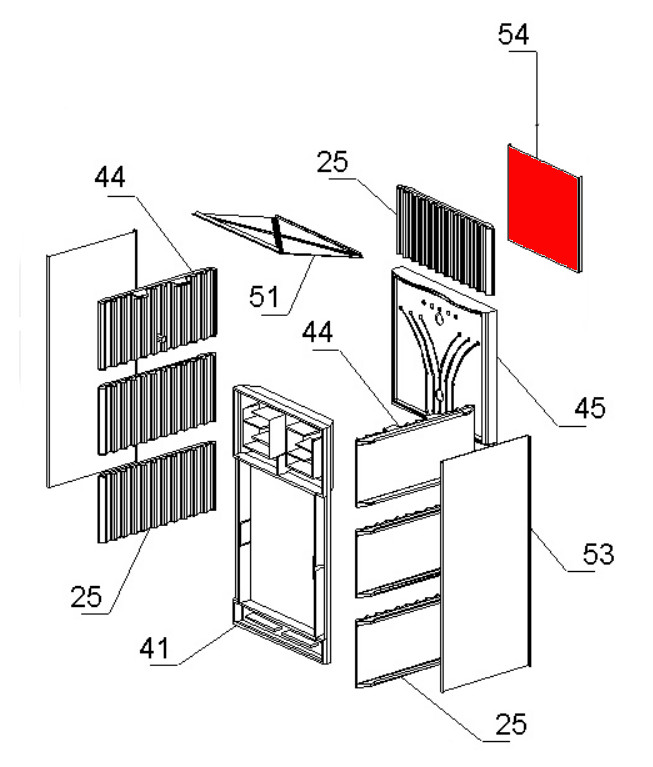 54
25
44
51
44
45
53
25
41
25