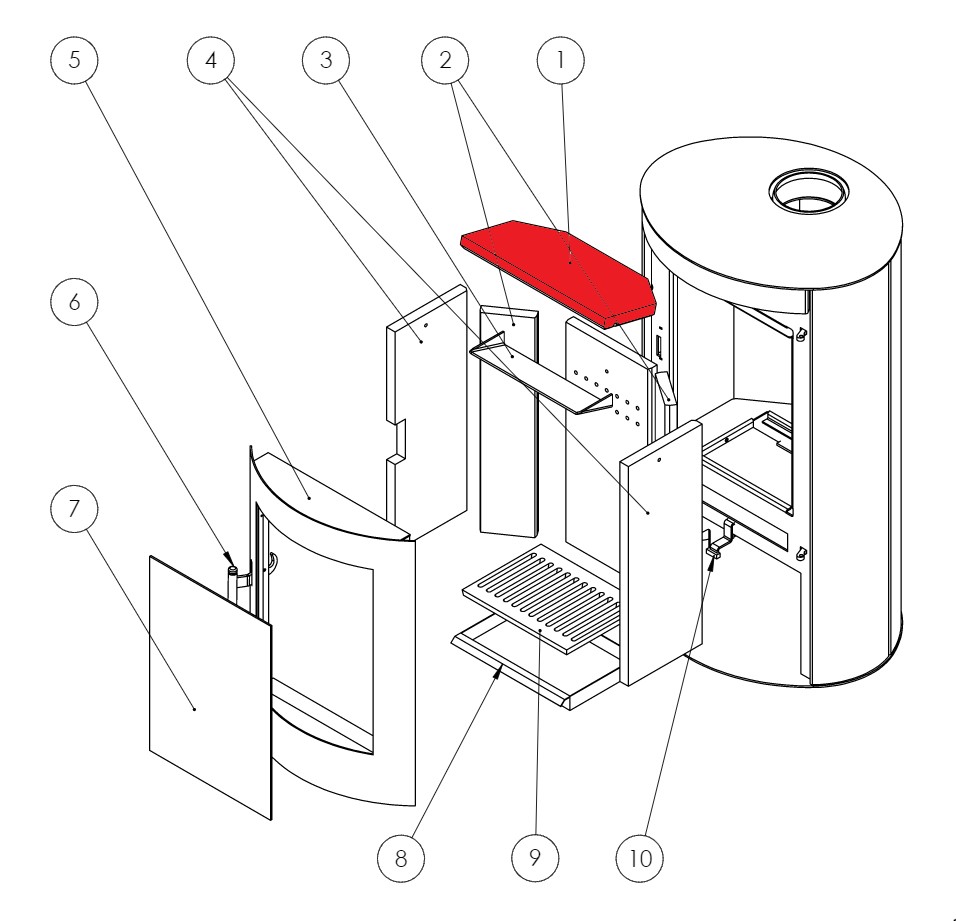 5
4
3
2
1
6
7
8
9
10