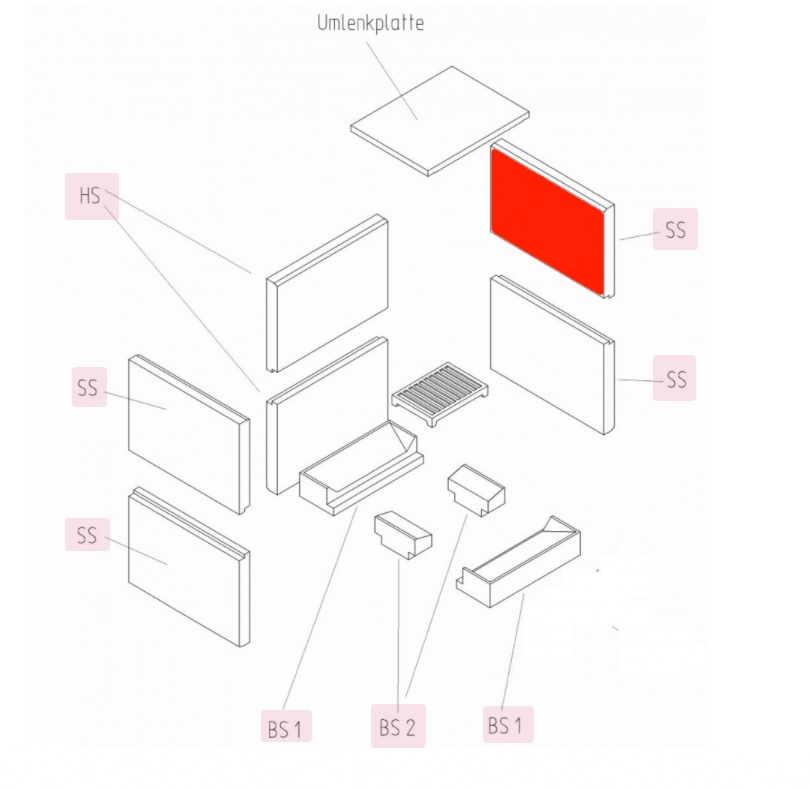 Umlenkplatte

HS

SS

SS

SS

SS

BS 1

BS 2

BS 1