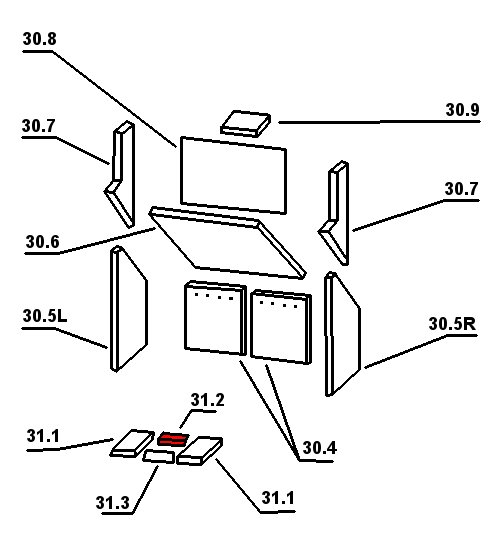 30.8

30.9

30.7

30.7

30.6

30.5L

30.5R

31.2

31.1

30.4

31.3

31.1