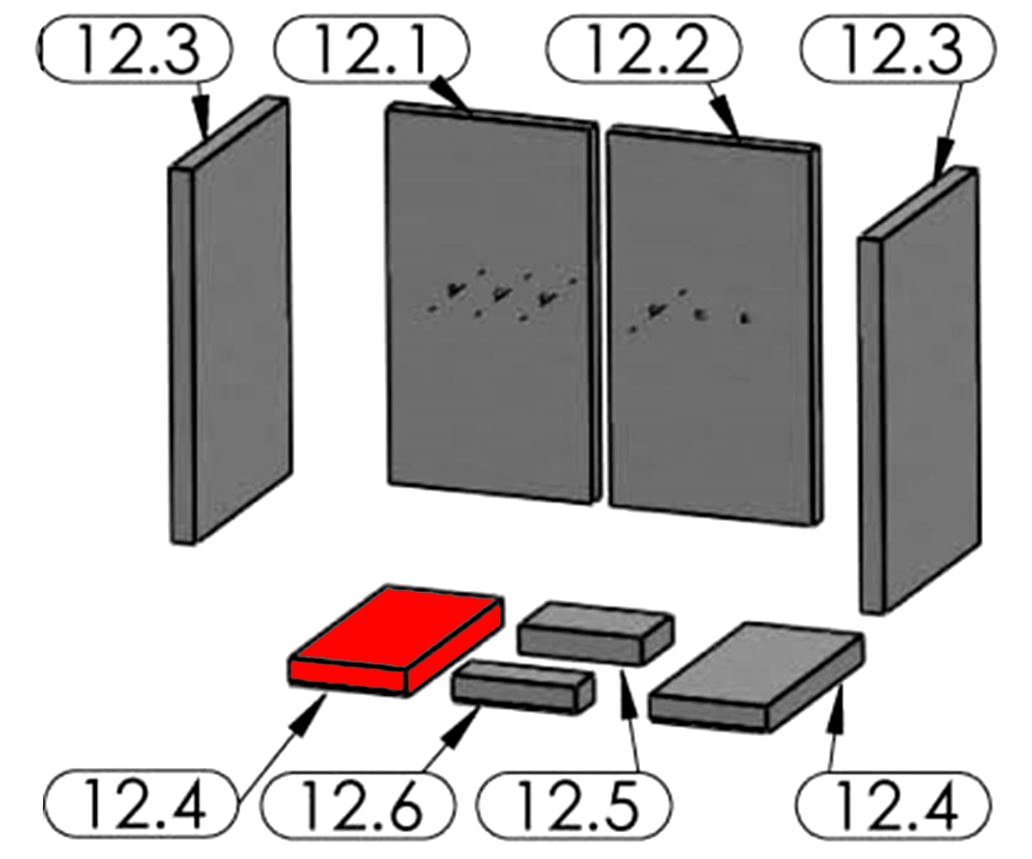 12.3
12.1
12.2
12.3
12.4
12.6
12.5
12.4