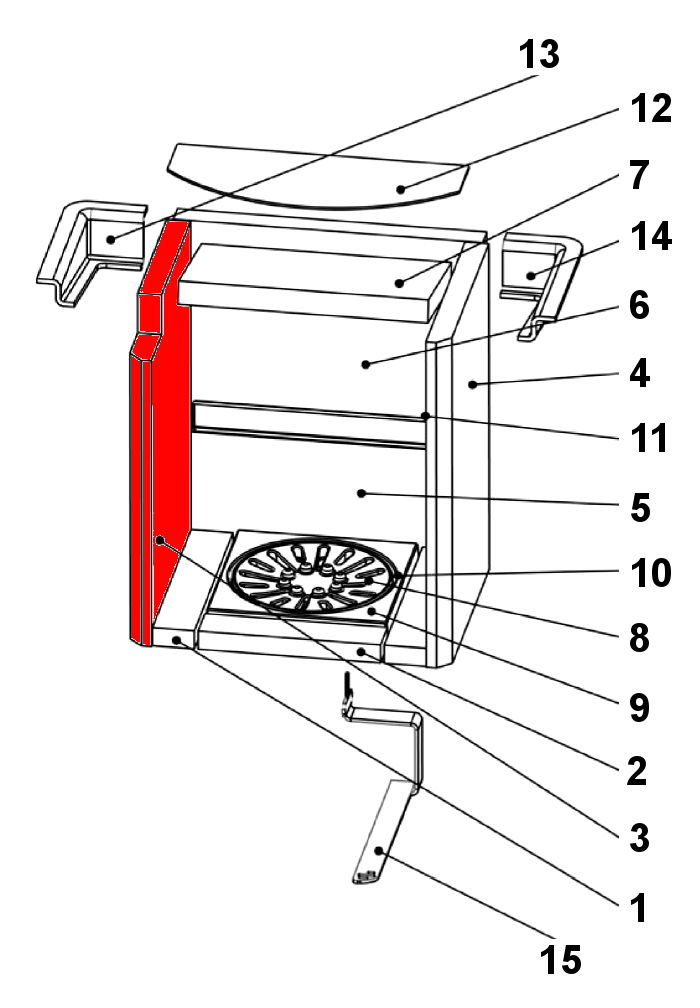 13
12
7
14
6
4
11
5
10
8
9
2
3
1
15