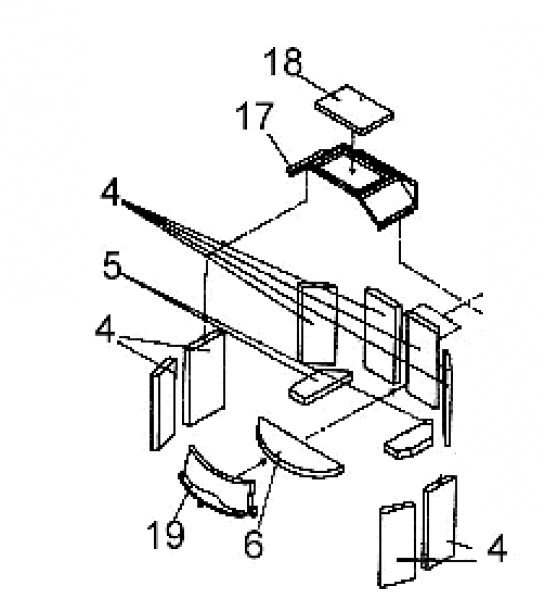 18
17
4
5
4
19
6
4