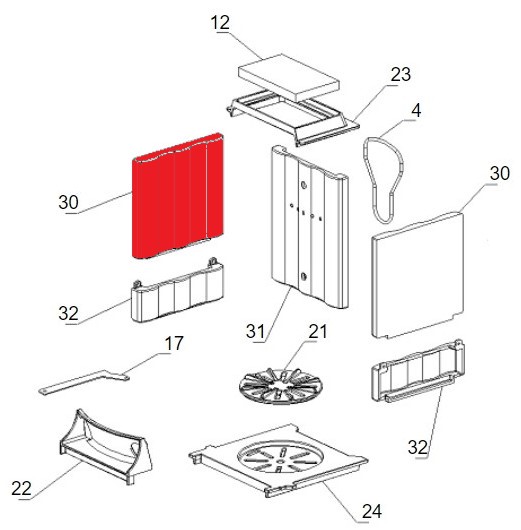 12
23
4
30
30
32
31
21
17
32
22
24