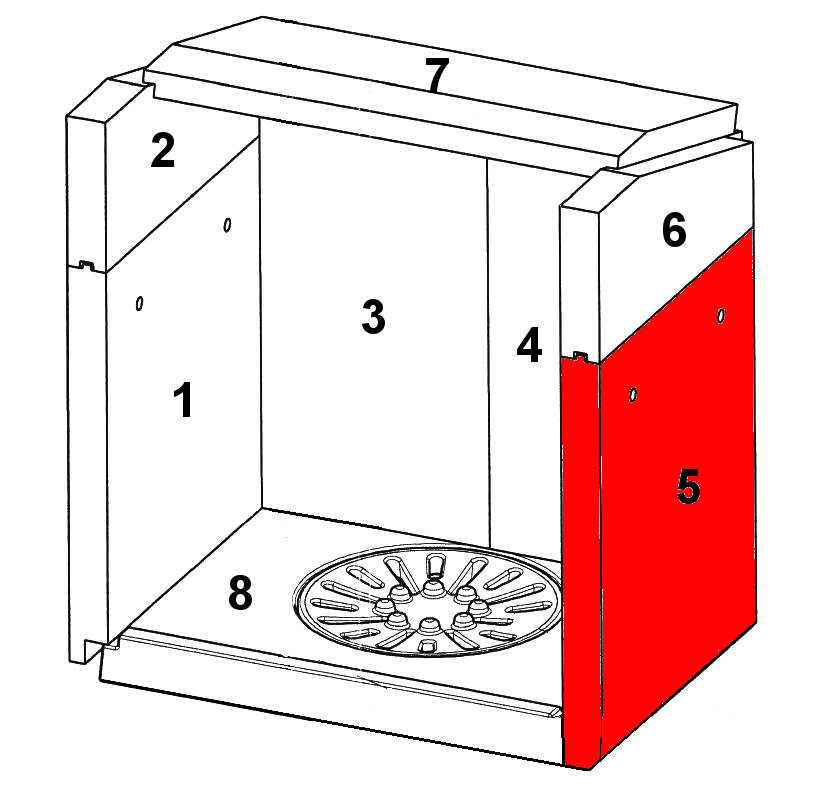 7
2
6
3
4
1
5
8